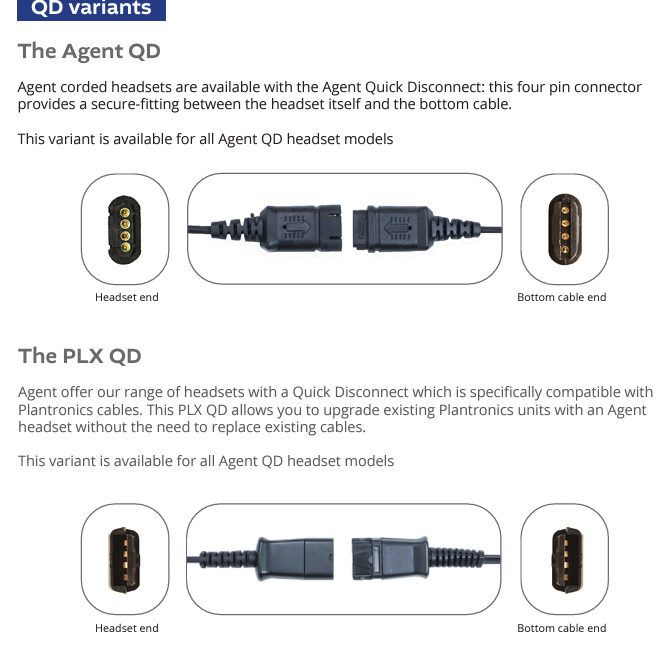 QD variants

The Agent QD

Agent corded headsets are available with the Agent Quick Disconnect: this four pin connector provides a secure-fitting between the headset itself and the bottom cable.

This variant is available for all Agent QD headset models

Headset end

Bottom cable end

The PLX QD

Agent offer our range of headsets with a Quick Disconnect which is specifically compatible with Plantronics cables. This PLX QD allows you to upgrade existing Plantronics units with an Agent headset without the need to replace existing cables.

This variant is available for all Agent QD headset models

Headset end

Bottom cable end